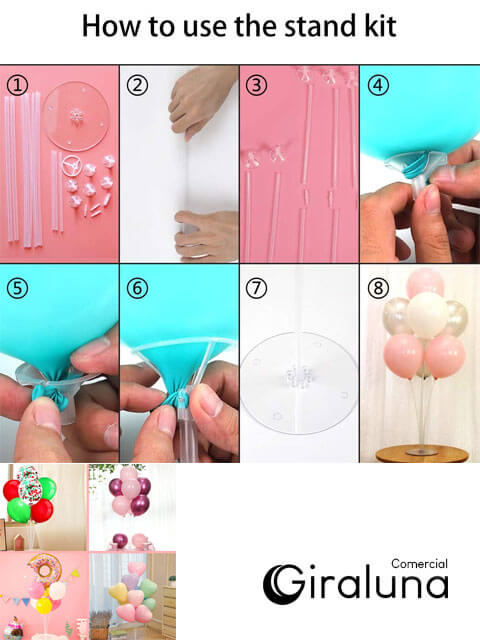 How to use the stand kit

①

②

③

④

⑤

⑥

⑦

⑧

Comercial
Giraluna